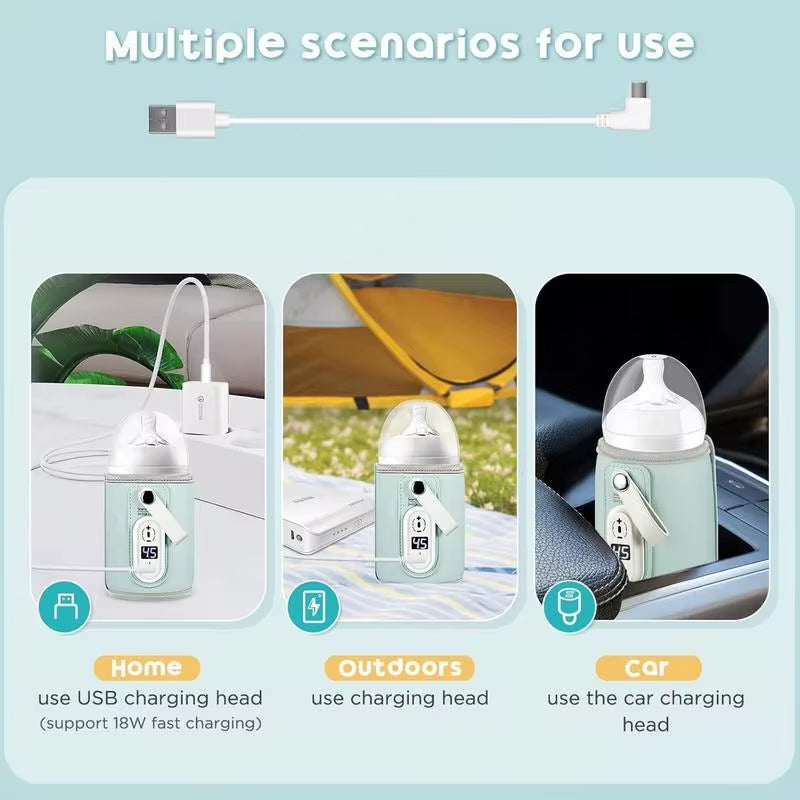 Multiple scenarios for use

45

45

45

Home
use USB charging head
(support 18W fast charging)

Outdoors
use charging head

Car
use the car charging head